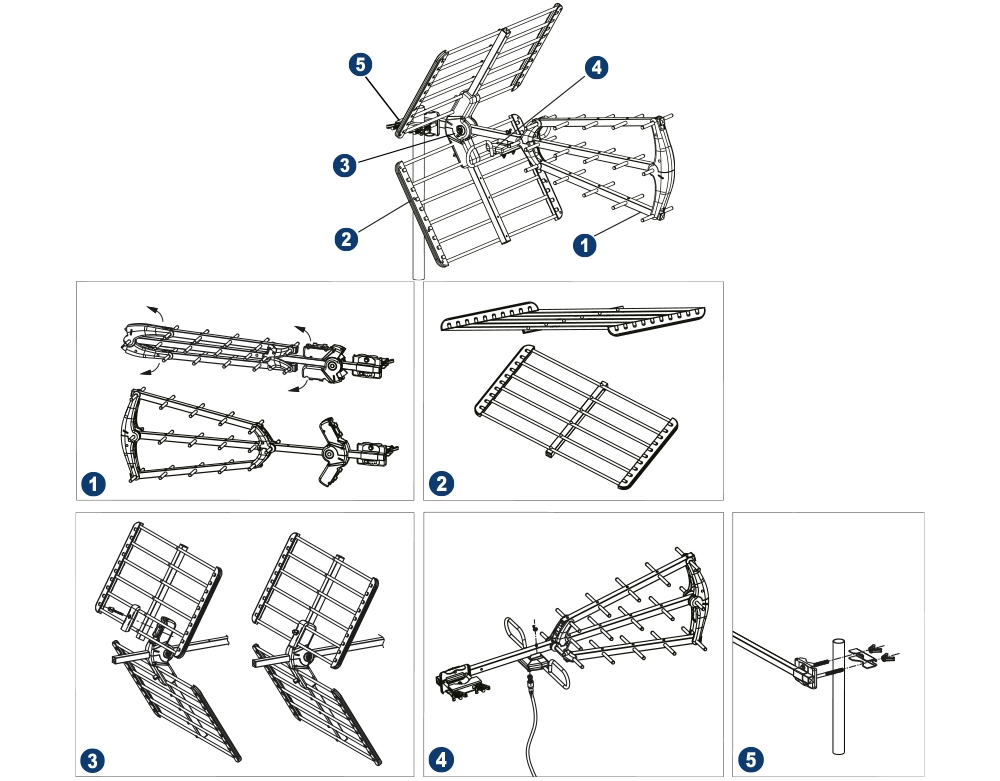 5
4
3
2
1
1
2
3
4
5